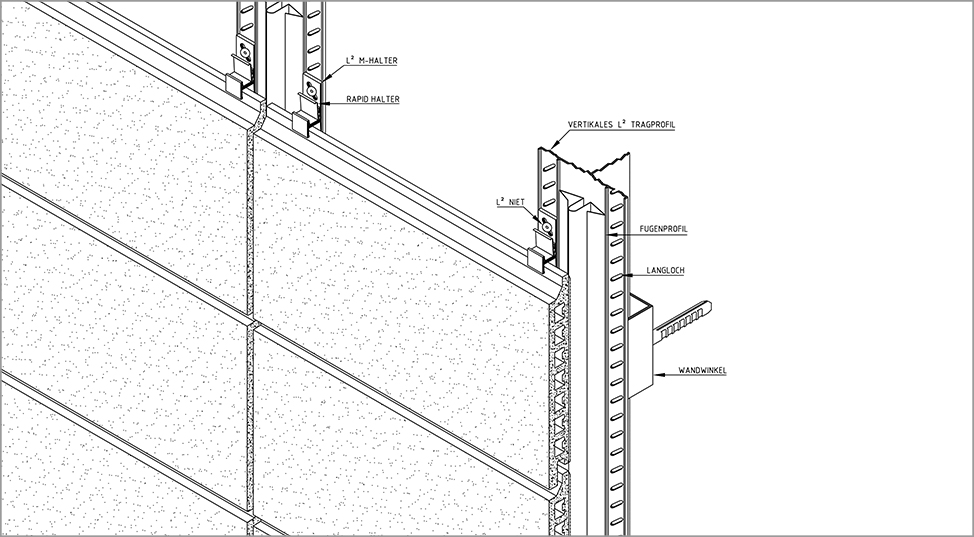 $L^2$ M-HALTER

RAPID HALTER

VERTIKALES $L^2$ TRAGPROFIL

$L^2$ NIET

FUGENPROFIL

LANGLOCH

WANDWINKEL